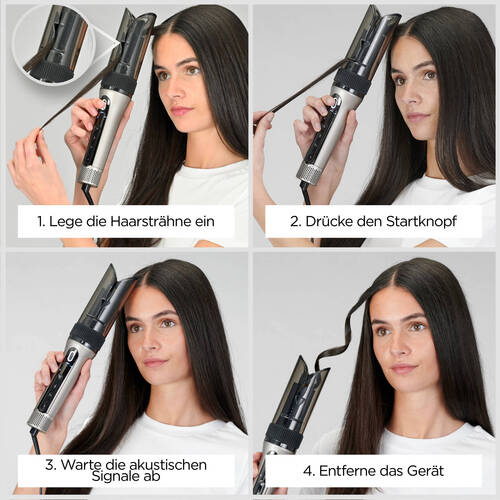 1. Lege die Haarsträhne ein

2. Drücke den Startknopf

3. Warte die akustischen Signale ab

4. Entferne das Gerät